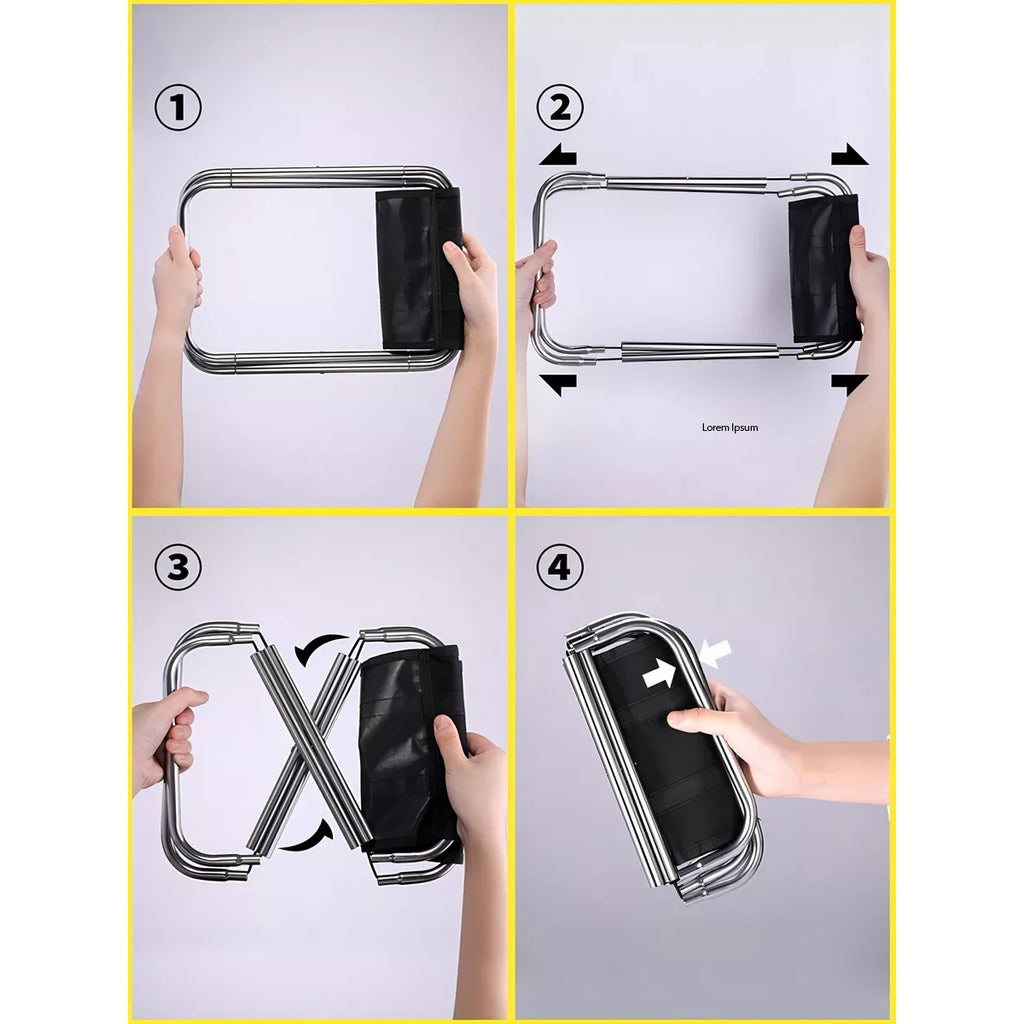 ①

②

Lorem Ipsum

③

④