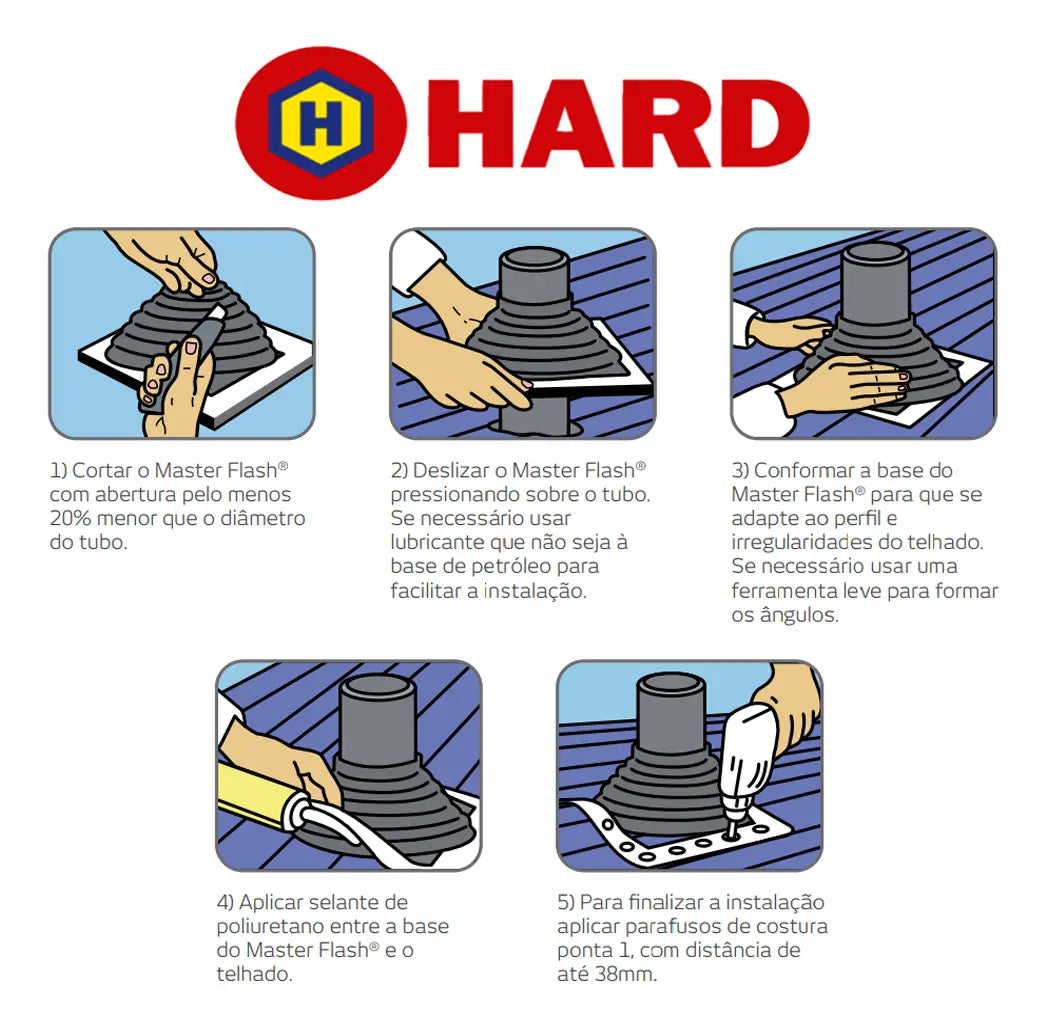 H HARD

1) Cortar o Master Flash® com abertura pelo menos 20% menor que o diâmetro do tubo.

2) Deslizar o Master Flash® pressionando sobre o tubo. Se necessário usar lubricante que não seja à base de petróleo para facilitar a instalação.

3) Conformar a base do Master Flash® para que se adapte ao perfil e irregularidades do telhado. Se necessário usar uma ferramenta leve para formar os ângulos.

4) Aplicar selante de poliuretano entre a base do Master Flash® e o telhado.

5) Para finalizar a instalação aplicar parafusos de costura ponta 1, com distância de até 38mm.