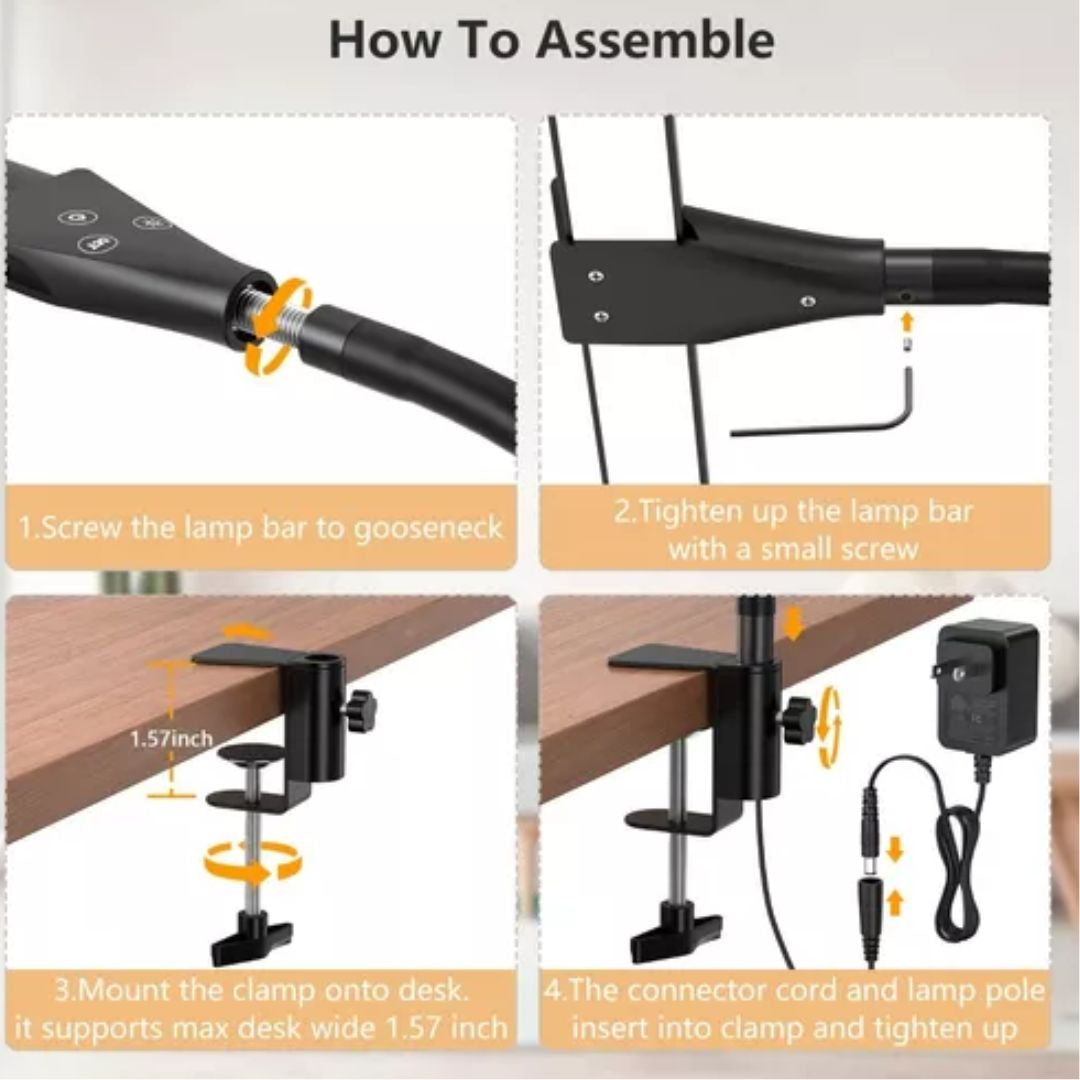 How To Assemble

1.Screw the lamp bar to gooseneck

2.Tighten up the lamp bar with a small screw

1.57inch

3.Mount the clamp onto desk. it supports max desk wide 1.57 inch

4.The connector cord and lamp pole insert into clamp and tighten up