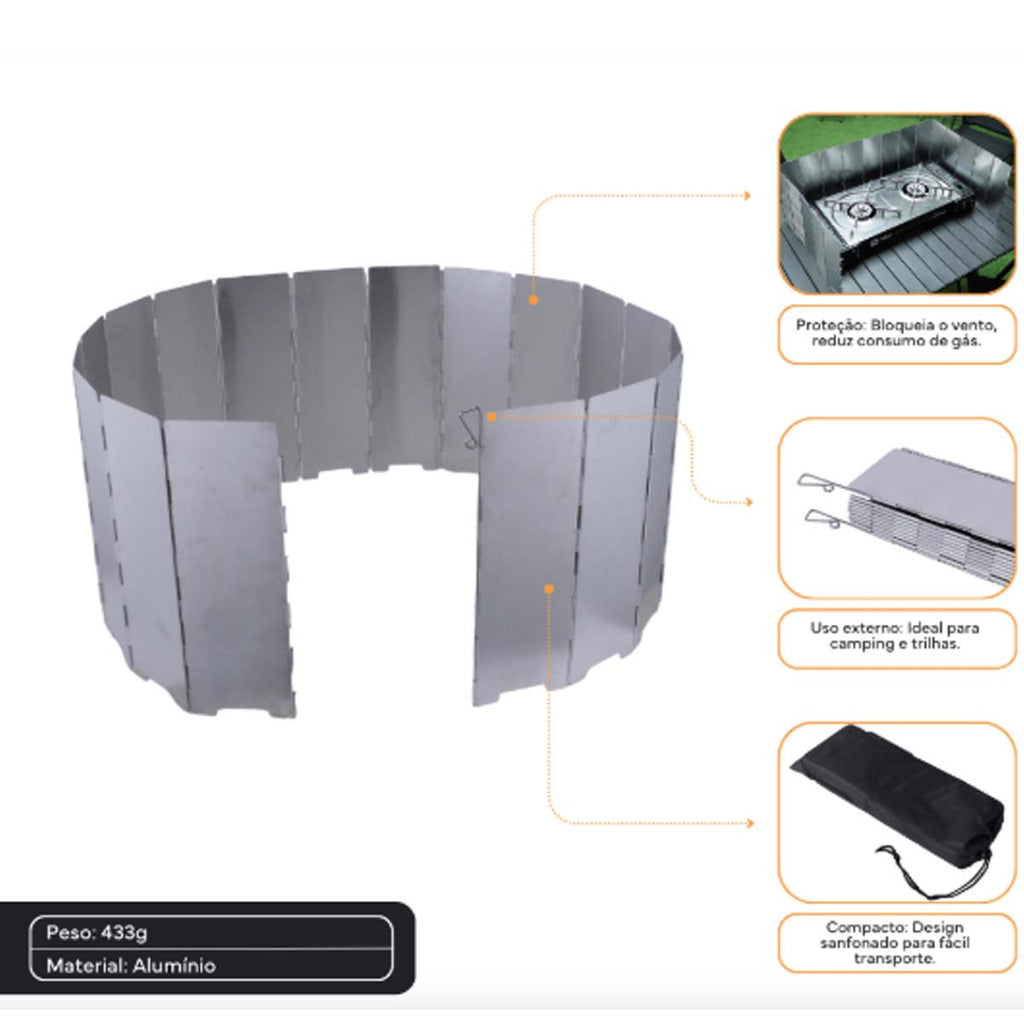 Proteção: Bloqueia o vento, reduz consumo de gás.

Uso externo: Ideal para camping e trilhas.

Compacto: Design sanfonado para fácil transporte.

Peso: 433g

Material: Alumínio