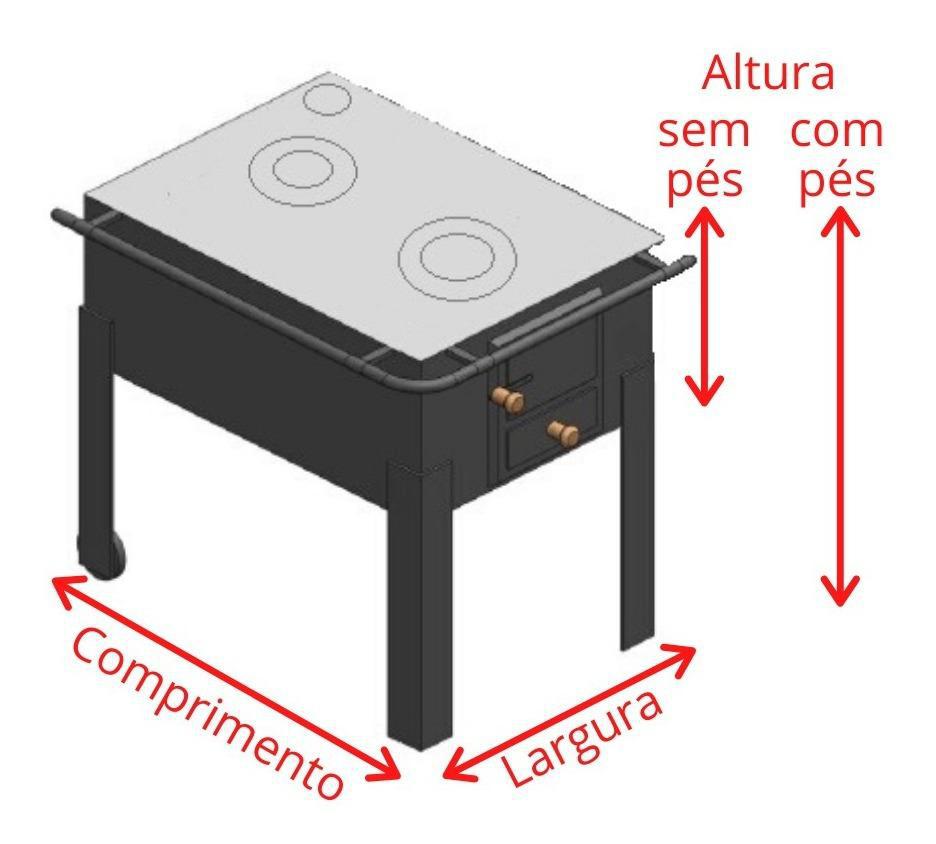 Altura
sem pés
com pés
Comprimento
Largura