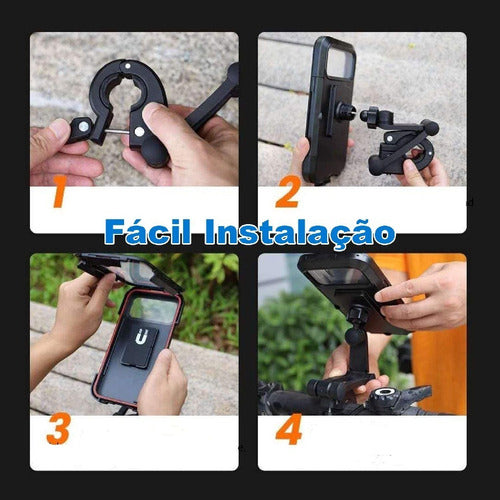 1

2

Fácil Instalação

3

4