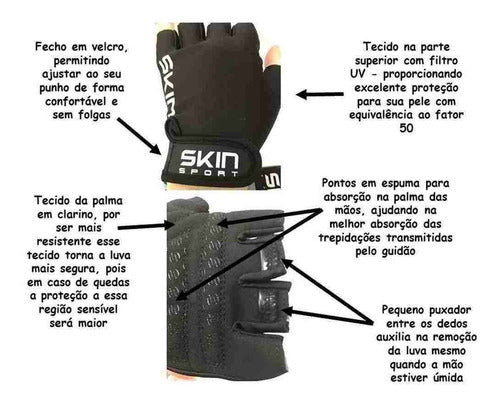 Fecho em velcro, permitindo ajustar ao seu punho de forma confortável e sem folgas

SKIN

SKIN SPORT

Tecido na parte superior com filtro UV - proporcionando excelente proteção para sua pele com equivalência ao fator 50

Tecido da palma em clarino, por ser mais resistente esse tecido torna a luva mais segura, pois em caso de quedas a proteção a essa região sensível será maior

Pontos em espuma para absorção na palma das mãos, ajudando na melhor absorção das trepidações transmitidas pelo guidão

Pequeno puxador entre os dedos auxilia na remoção da luva mesmo quando a mão estiver úmida