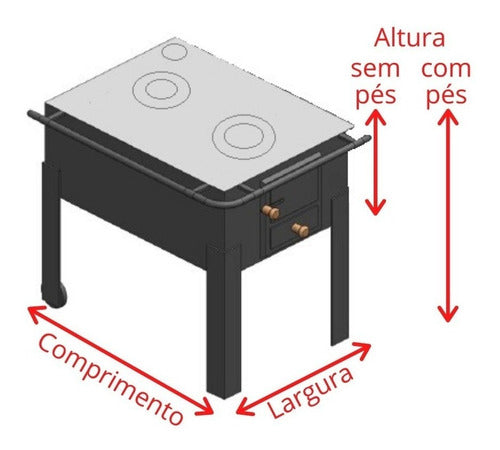 Altura
sem pés
com pés
Comprimento
Largura