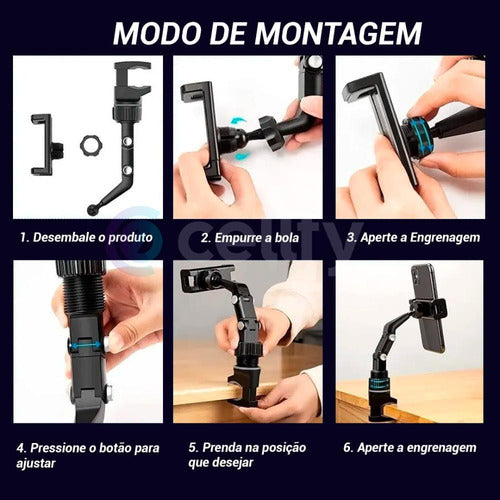 MODO DE MONTAGEM

1. Desembale o produto

2. Empurre a bola

3. Aperte a Engrenagem

cellty

4. Pressione o botão para ajustar

5. Prenda na posição que desejar

6. Aperte a engrenagem