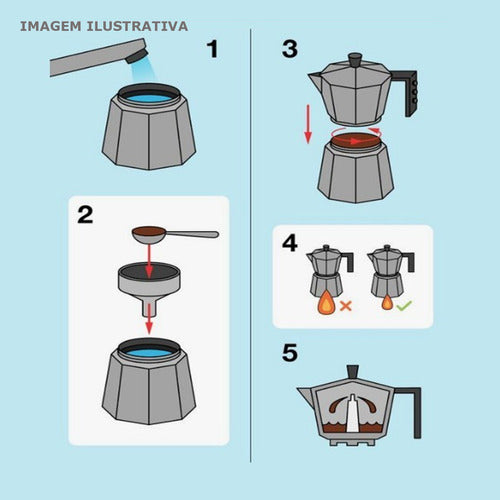 IMAGEM ILUSTRATIVA

1

2

3

4

5