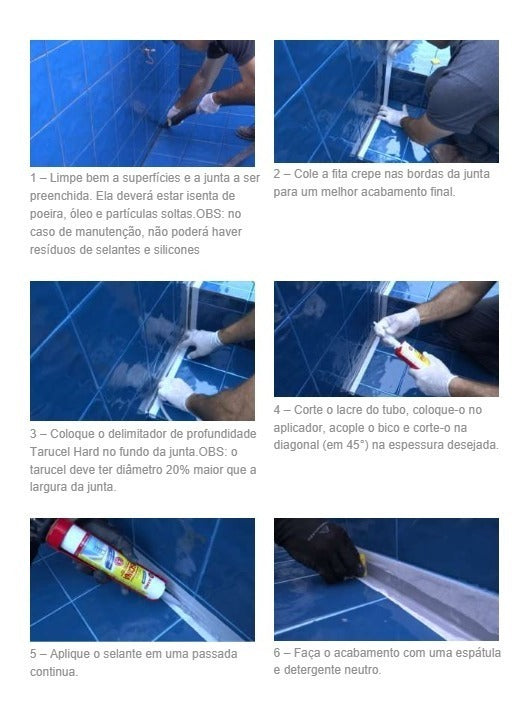 1 – Limpe bem a superfícies e a junta a ser preenchida. Ela deverá estar isenta de poeira, óleo e partículas soltas.OBS: no caso de manutenção, não poderá haver resíduos de selantes e silicones

2 – Cole a fita crepe nas bordas da junta para um melhor acabamento final.

3 – Coloque o delimitador de profundidade Tarucel Hard no fundo da junta.OBS: o tarucel deve ter diâmetro 20% maior que a largura da junta.

4 – Corte o lacre do tubo, coloque-o no aplicador, acople o bico e corte-o na diagonal (em 45°) na espessura desejada.

5 – Aplique o selante em uma passada continua.

6 – Faça o acabamento com uma espátula e detergente neutro.