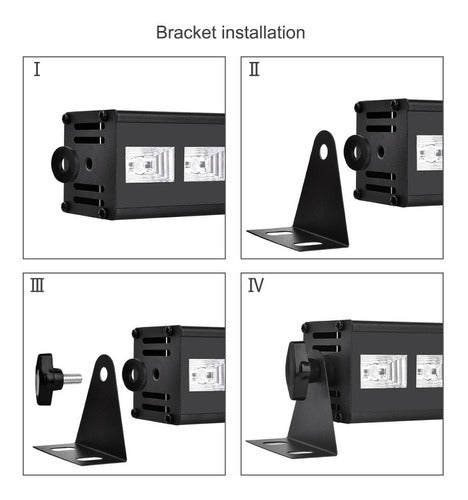 Bracket installation

I

II

III

IV