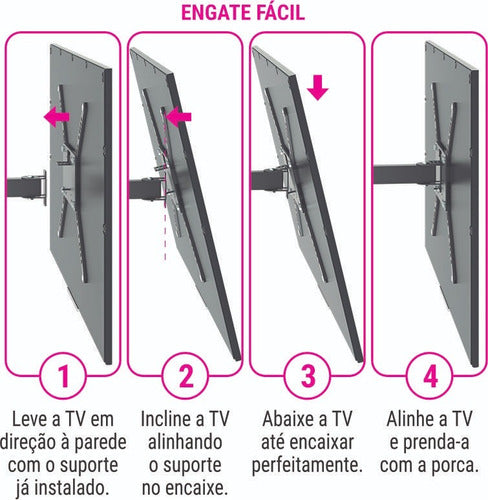 ENGATE FÁCIL

1

Leve a TV em direção à parede com o suporte já instalado.

2

Incline a TV alinhando o suporte no encaixe.

3

Abaixe a TV até encaixar perfeitamente.

4

Alinhe a TV e prenda-a com a porca.