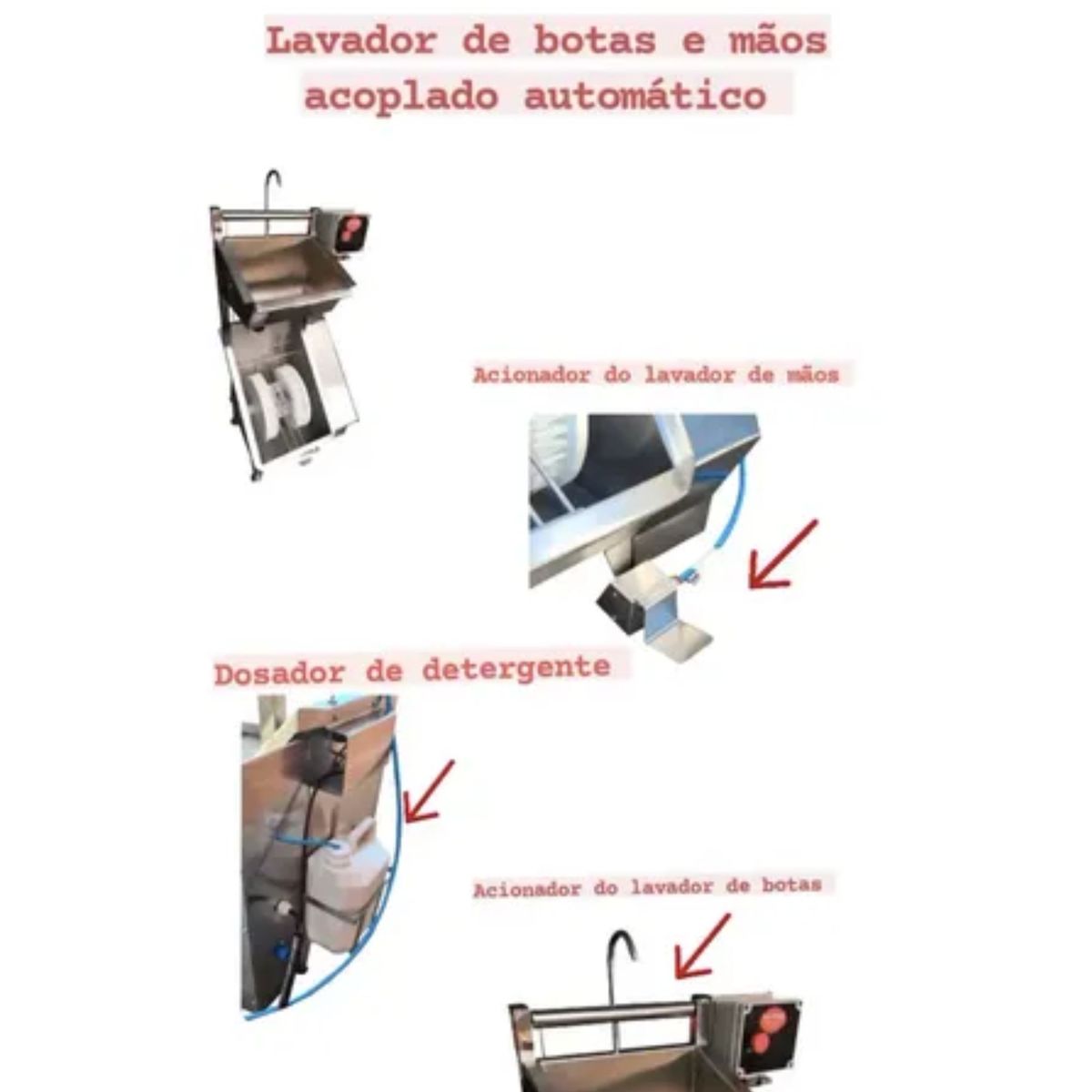 Lavador de botas e mãos acoplado automático

Acionador do lavador de mãos

Dosador de detergente

Acionador do lavador de botas