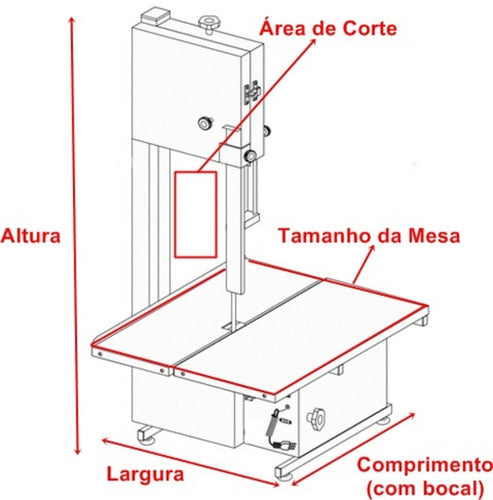 Área de Corte

Altura

Tamanho da Mesa

Largura

Comprimento
(com bocal)