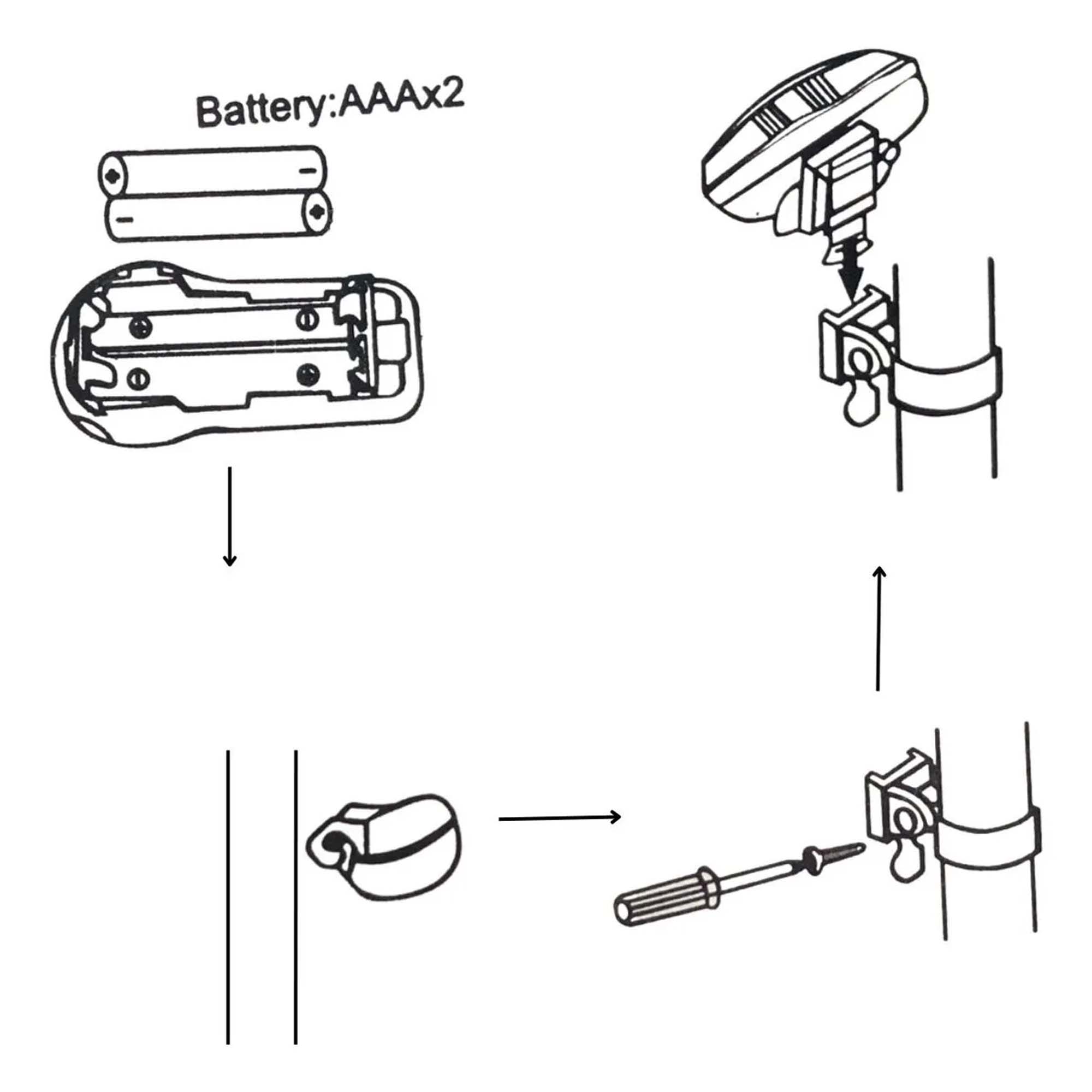 Battery:AAAx2