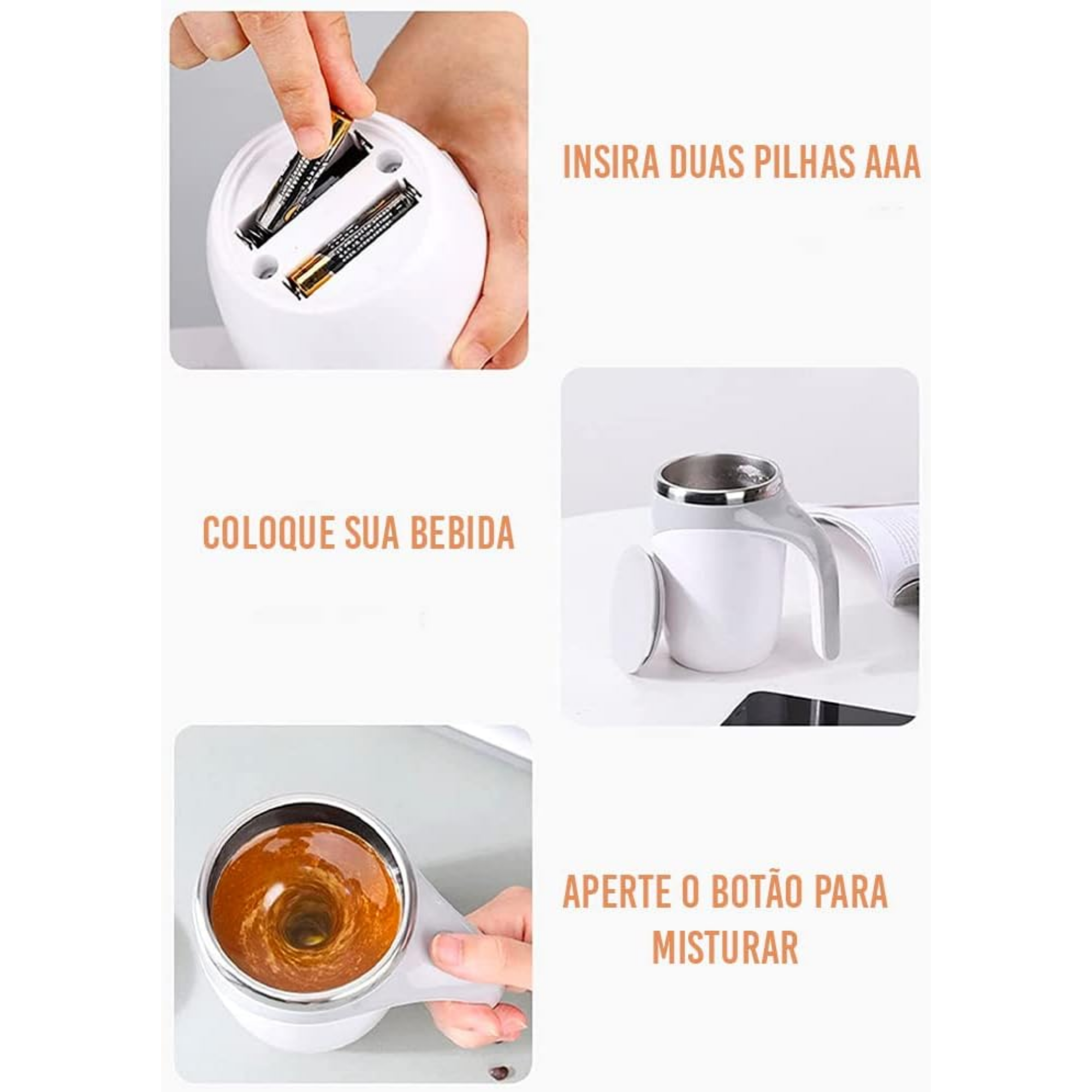 INSIRA DUAS PILHAS AAA

COLOQUE SUA BEBIDA

APERTE O BOTÃO PARA MISTURAR