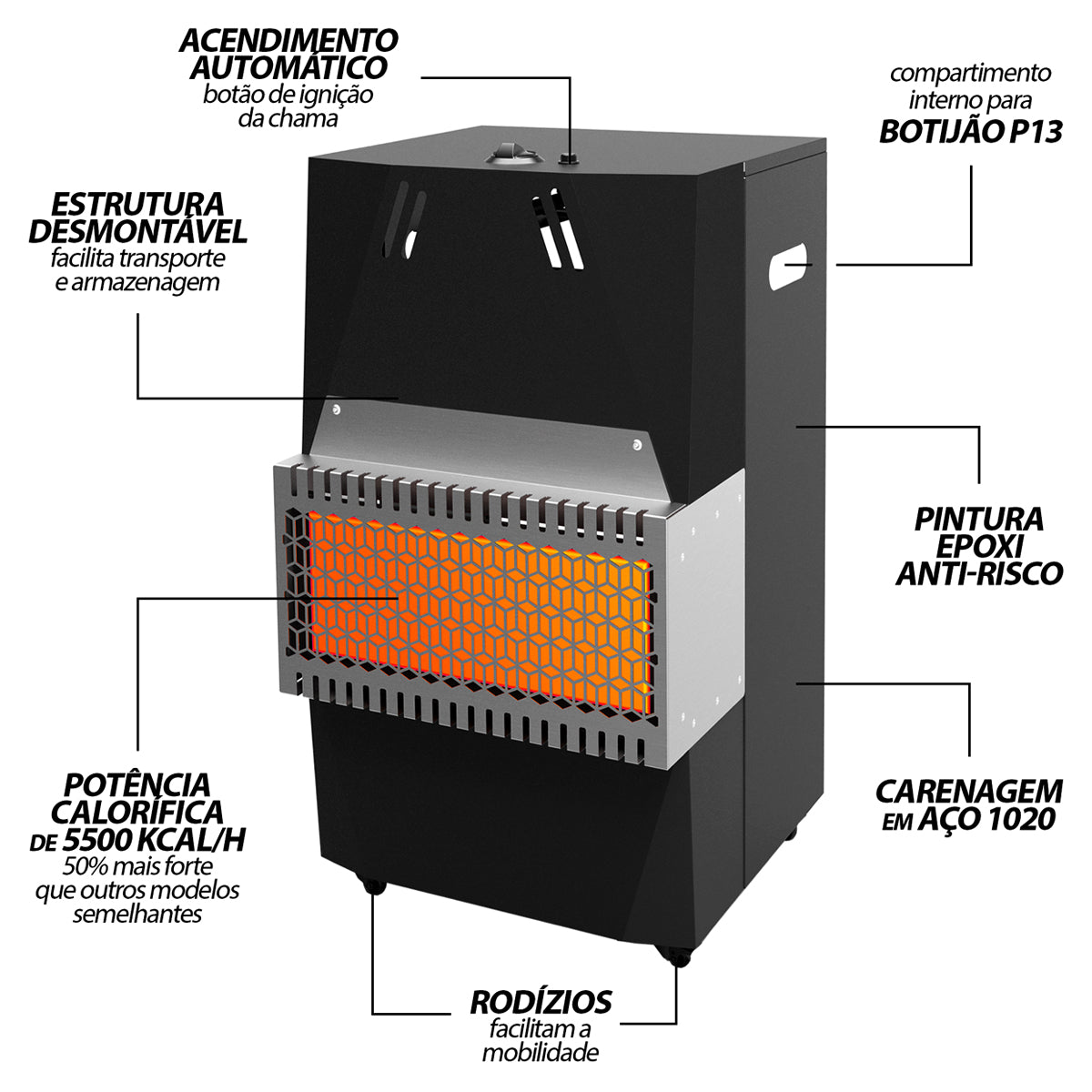 ACENDIMENTO AUTOMÁTICO
botão de ignição da chama

compartimento interno para
BOTIJÃO P13

ESTRUTURA DESMONTÁVEL
facilita transporte e armazenagem

PINTURA EPOXI ANTI-RISCO

POTÊNCIA CALORÍFICA DE 5500 KCAL/H
50% mais forte que outros modelos semelhantes

CARENAGEM EM AÇO 1020

RODÍZIOS
facilitam a mobilidade