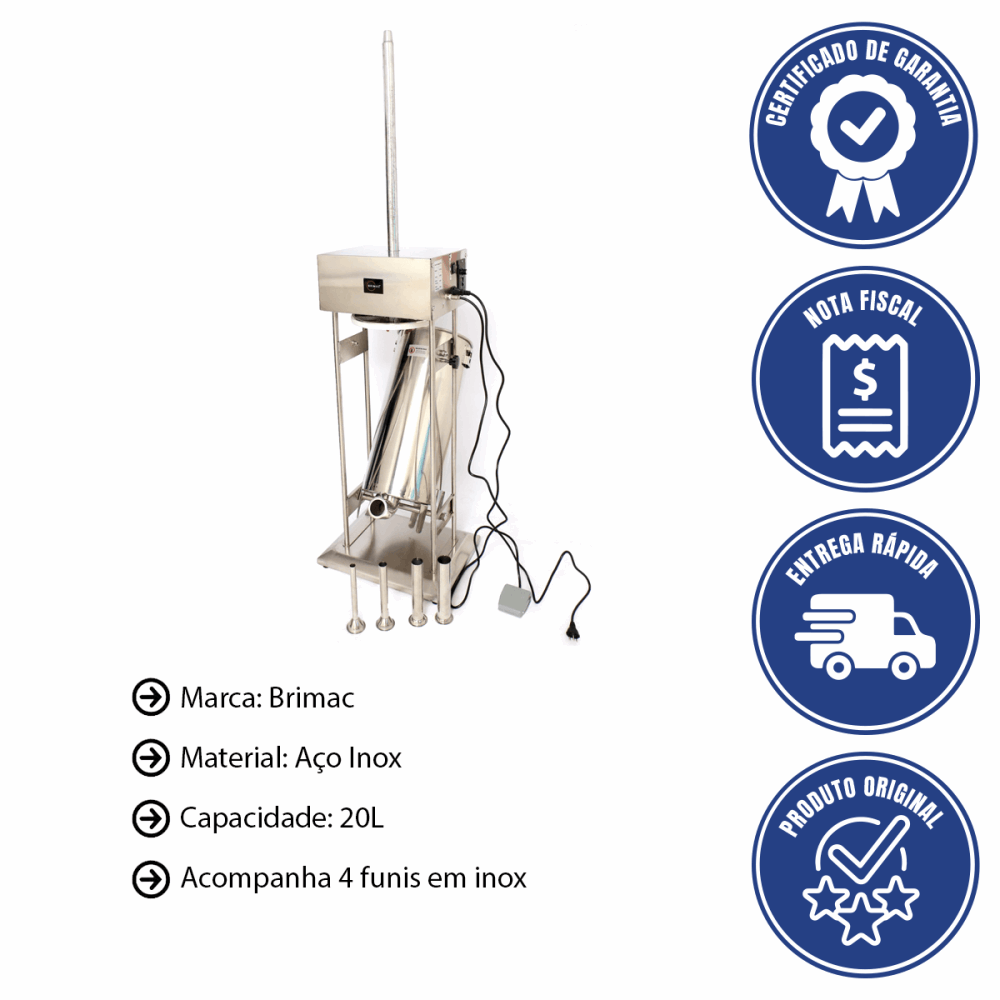 Marca: Brimac

Material: Aço Inox

Capacidade: 20L

Acompanha 4 funis em inox

CERTIFICADO DE GARANTIA

NOTA FISCAL

$

ENTREGA RÁPIDA

PRODUTO ORIGINAL