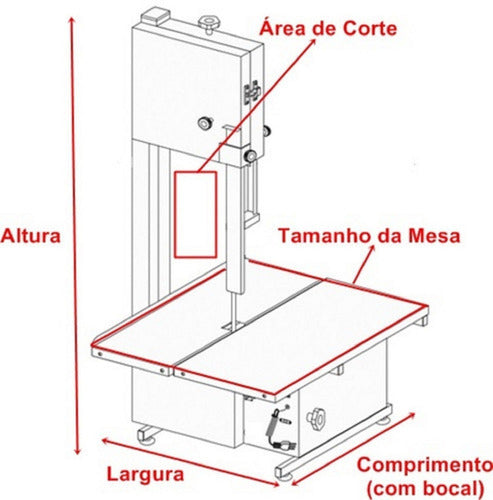 Área de Corte

Altura

Tamanho da Mesa

Largura

Comprimento
(com bocal)